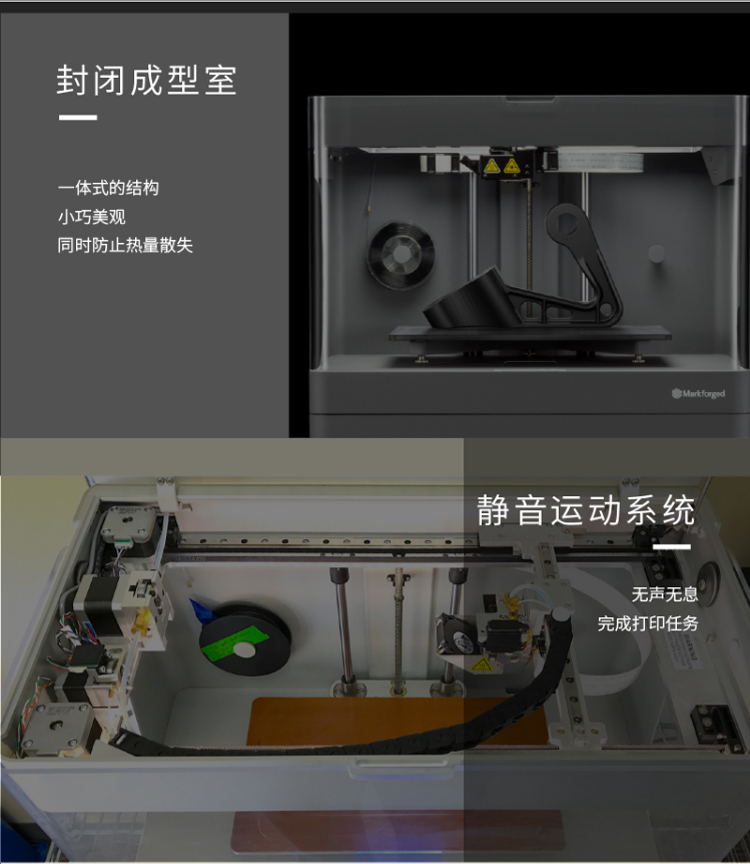 封闭成型室

一体式的结构
小巧美观
同时防止热量散失

Markforged

静音运动系统

无声无息
完成打印任务